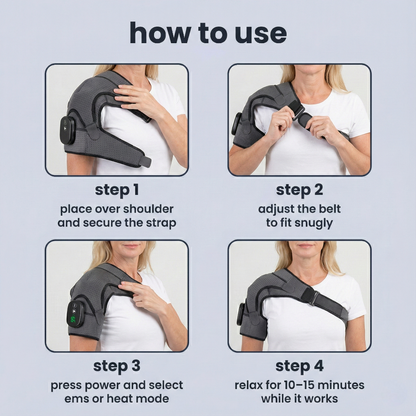 how to use

step 1
place over shoulder and secure the strap

step 2
adjust the belt to fit snugly

step 3
press power and select ems or heat mode

step 4
relax for 10–15 minutes while it works