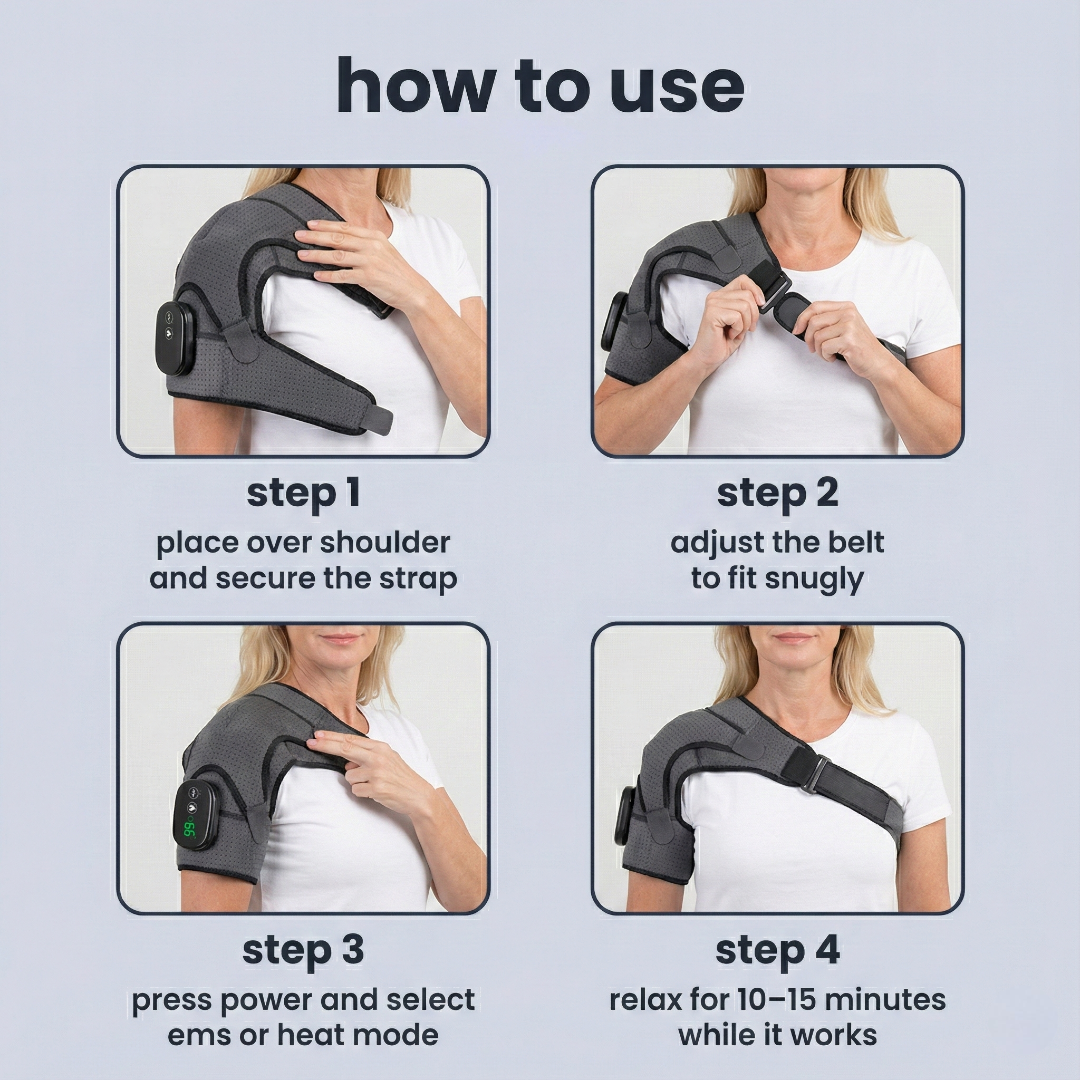 how to use

step 1
place over shoulder and secure the strap

step 2
adjust the belt to fit snugly

99

step 3
press power and select ems or heat mode

step 4
relax for 10–15 minutes while it works